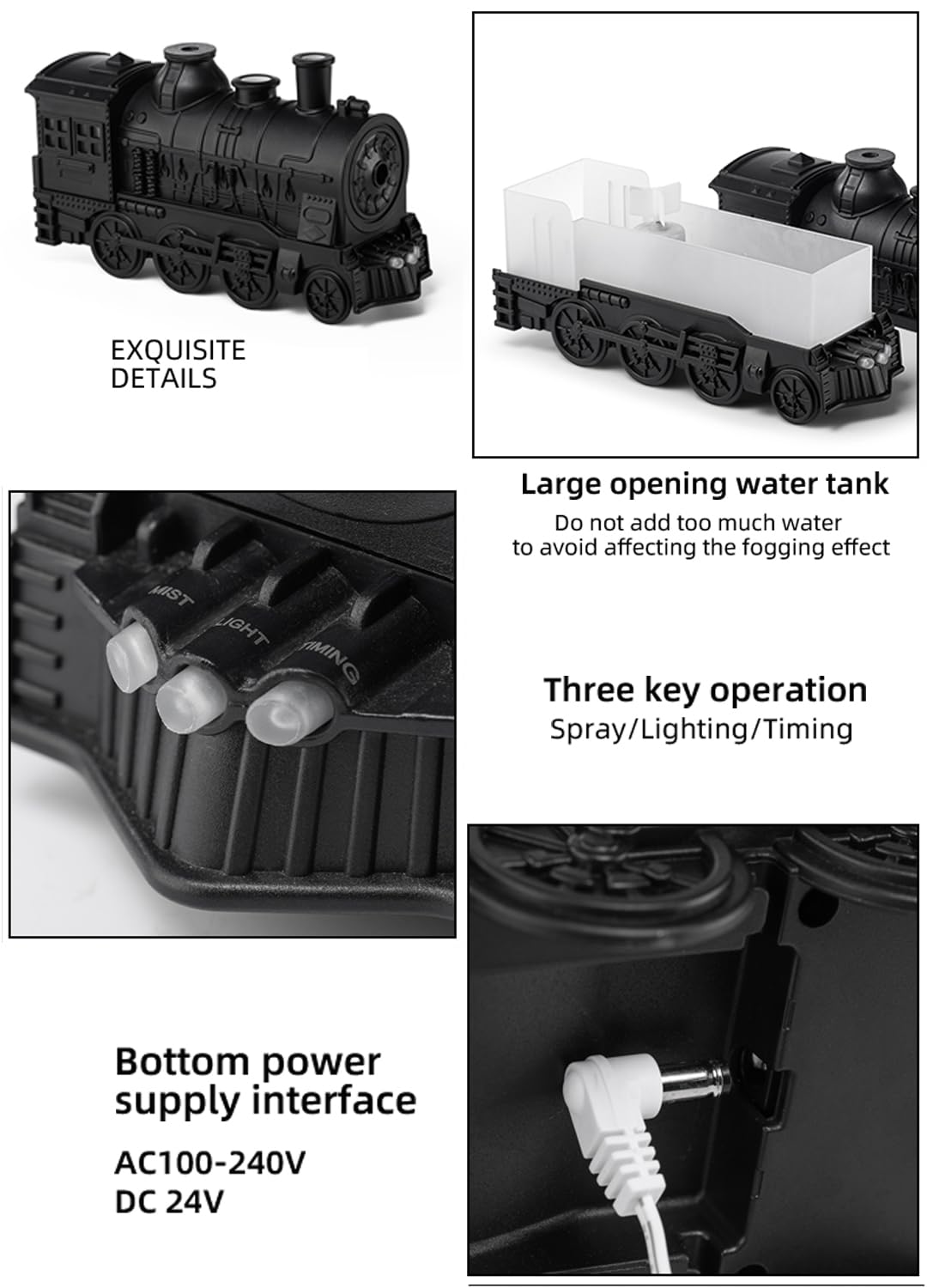 EXQUISITE DETAILS

Large opening water tank

Do not add too much water to avoid affecting the fogging effect

MIST

LIGHT

TIMING

Three key operation

Spray/Lighting/Timing

Bottom power supply interface

AC100-240V
DC 24V